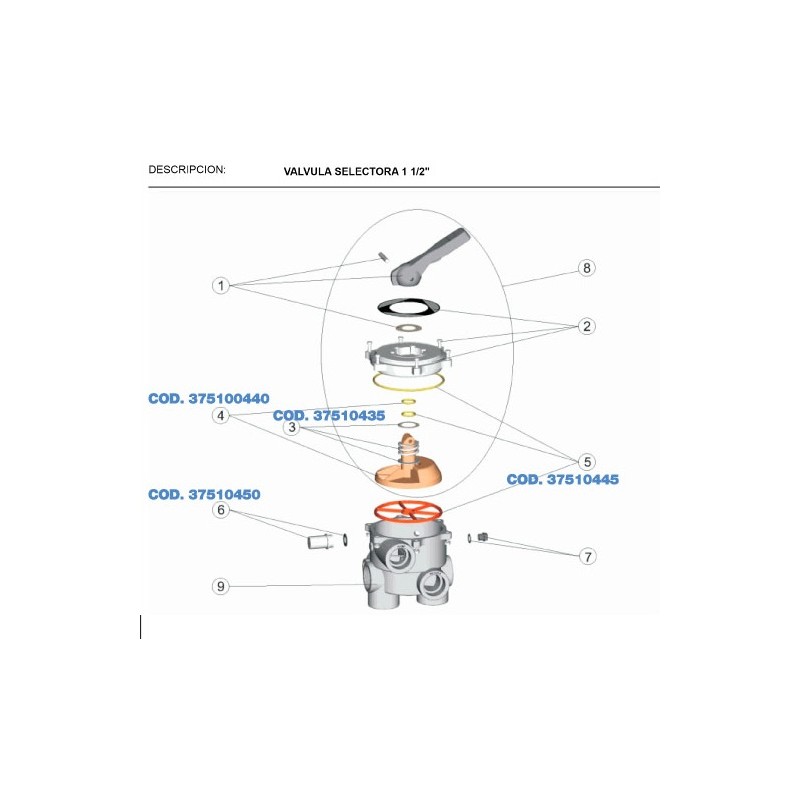 DESCRIPCION: VALVULA SELECTORA 1 1/2"

1

8

2

COD. 375100440

4

COD. 37510435

3

5

COD. 37510445

COD. 37510450

6

7

9