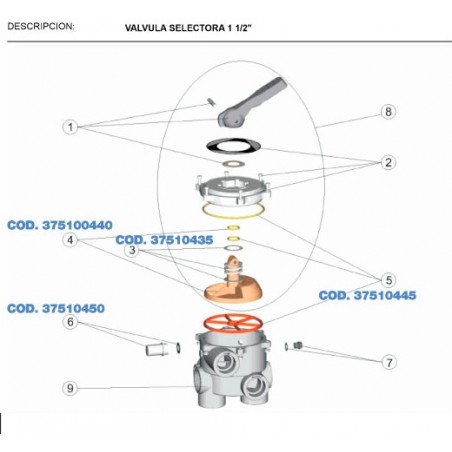 DESCRIPCION: VALVULA SELECTORA 1 1/2"

1

8

2

COD. 375100440

4

COD. 37510435

3

5

COD. 37510445

COD. 37510450

6

7

9